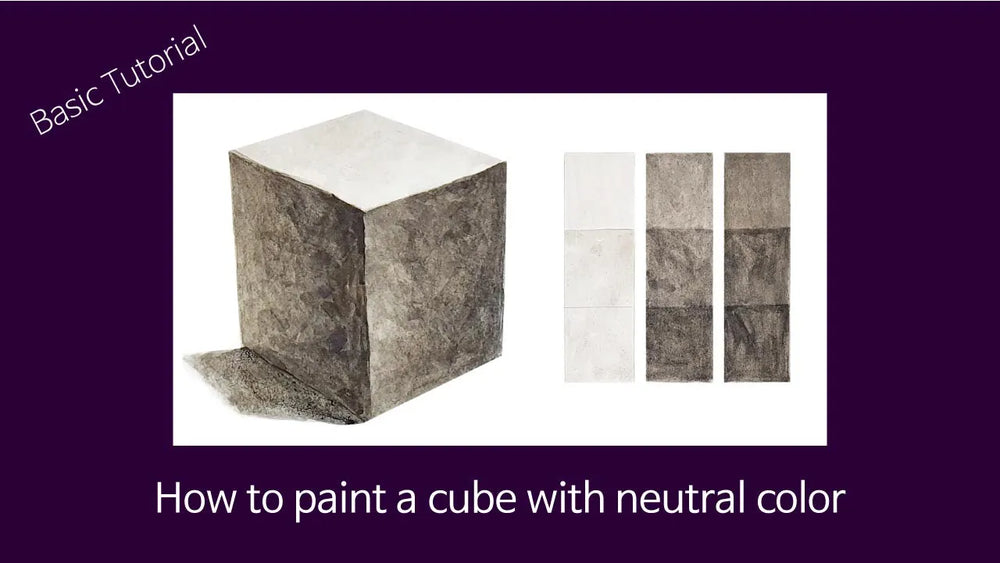 Basic Tutorial

How to paint a cube with neutral color